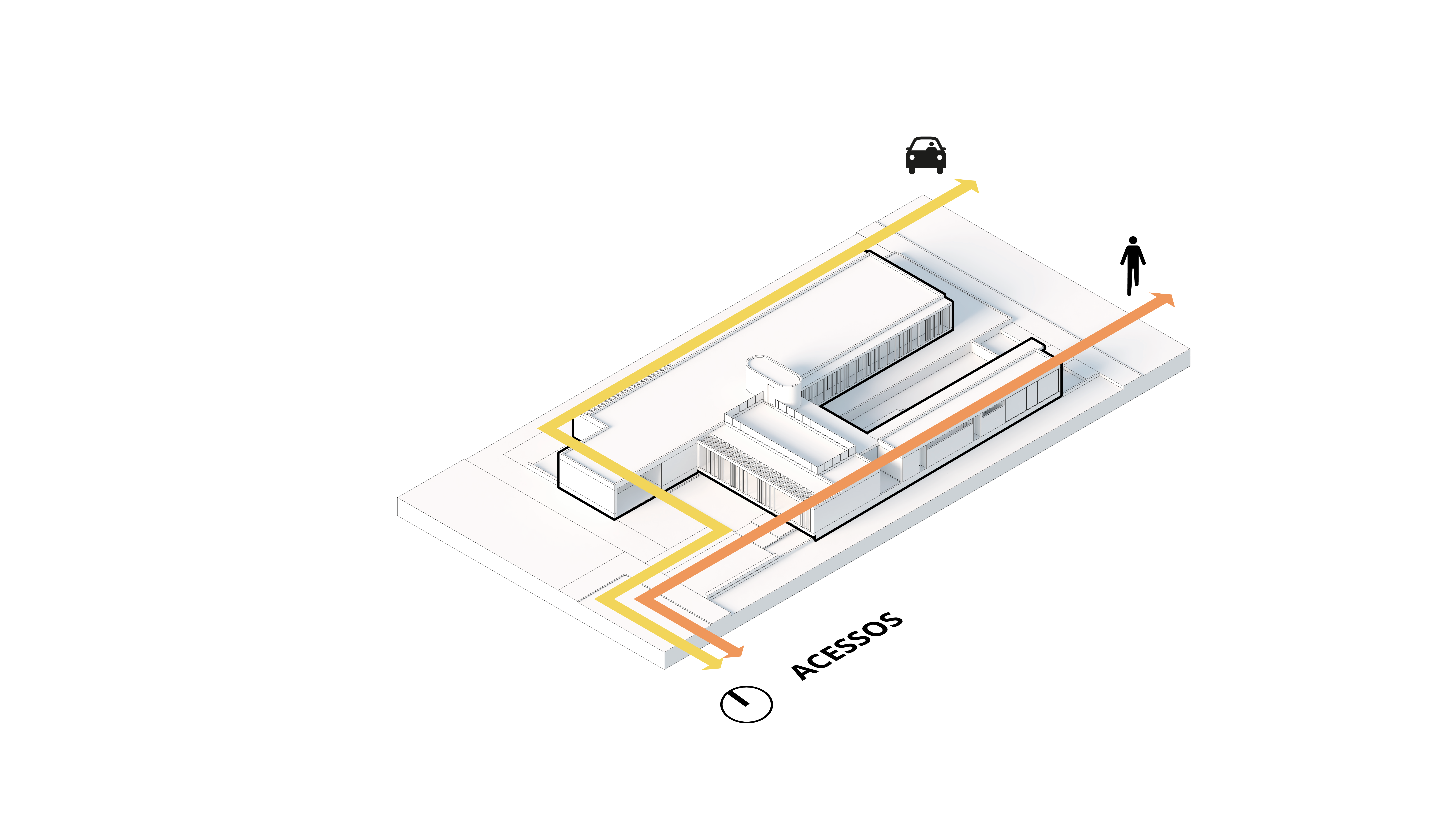 ACESSOS